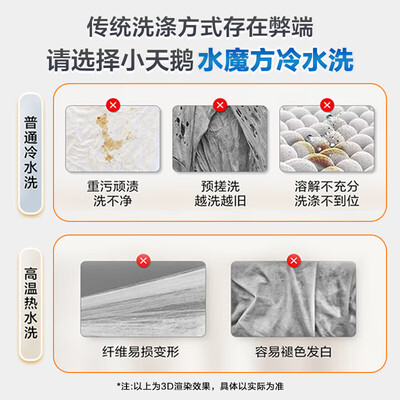 传统洗涤方式存在弊端
请选择小天鹅 水魔方冷水洗

普通冷水洗

重污顽渍
洗不净

预搓洗
越洗越旧

溶解不充分
洗涤不到位

高温热水洗

纤维易损变形

容易褪色发白

*注:以上为3D渲染效果，具体以实际为准