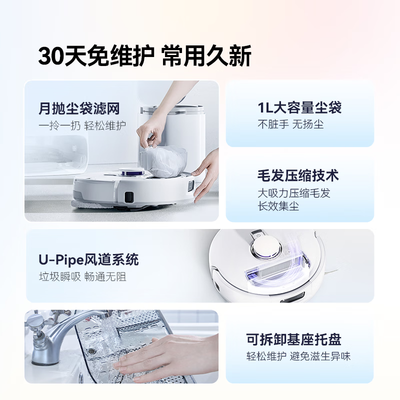 30天免维护 常用久新

月抛尘袋滤网
一拎一扔 轻松维护

1L大容量尘袋
不脏手 无扬尘

毛发压缩技术
大吸力压缩毛发
长效集尘

U-Pipe风道系统
垃圾瞬吸 畅通无阻

可拆卸基座托盘
轻松维护 避免滋生异味