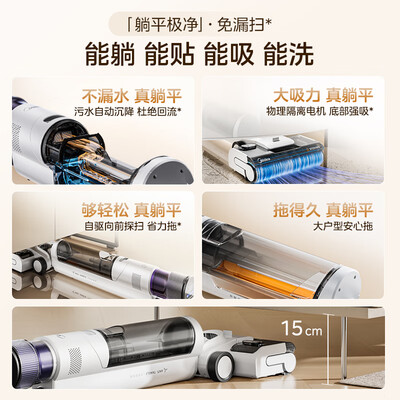 「躺平极净」· 免漏扫*

能躺 能贴 能吸 能洗

不漏水 真躺平
污水自动沉降 杜绝回流*

大吸力 真躺平
物理隔离电机 底部强吸*

够轻松 真躺平
自驱向前探扫 省力拖*

拖得久 真躺平
大户型安心拖

15cm