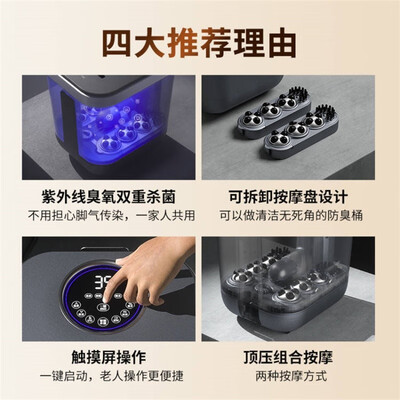 四大推荐理由

紫外线臭氧双重杀菌
不用担心脚气传染，一家人共用

可拆卸按摩盘设计
可以做清洁无死角的防臭桶

39

触摸屏操作
一键启动，老人操作更便捷

顶压组合按摩
两种按摩方式