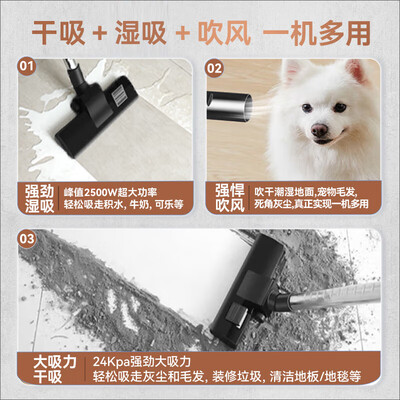 干吸 + 湿吸 + 吹风 一机多用

01

强劲湿吸

峰值2500W超大功率
轻松吸走积水, 牛奶, 可乐等

02

强悍吹风

吹干潮湿地面,宠物毛发,
死角灰尘,真正实现一机多用

03

大吸力干吸

24Kpa强劲大吸力
轻松吸走灰尘和毛发, 装修垃圾, 清洁地板/地毯等