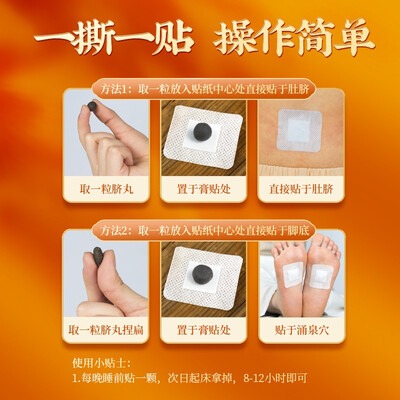 一撕一贴 操作简单

方法1：取一粒放入贴纸中心处直接贴于肚脐

取一粒脐丸

置于膏贴处

直接贴于肚脐

方法2：取一粒放入贴纸中心处直接贴于脚底

取一粒脐丸捏扁

置于膏贴处

贴于涌泉穴

使用小贴士：
1.每晚睡前贴一颗，次日起床拿掉，8-12小时即可