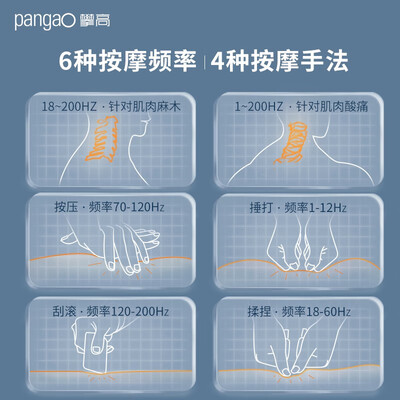 pangaO 攀高

6种按摩频率 | 4种按摩手法

18~200HZ · 针对肌肉麻木

1~200HZ · 针对肌肉酸痛

按压 · 频率70-120Hz

捶打 · 频率1-12Hz

刮滚 · 频率120-200Hz

揉捏 · 频率18-60Hz