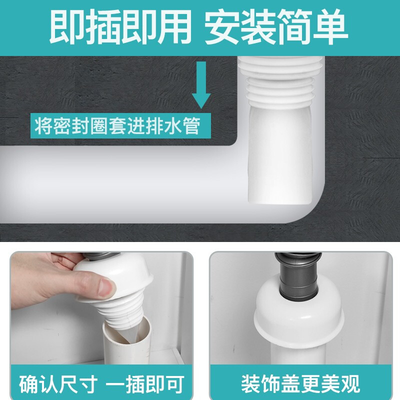 即插即用 安装简单

将密封圈套进排水管

确认尺寸 一插即可

装饰盖更美观