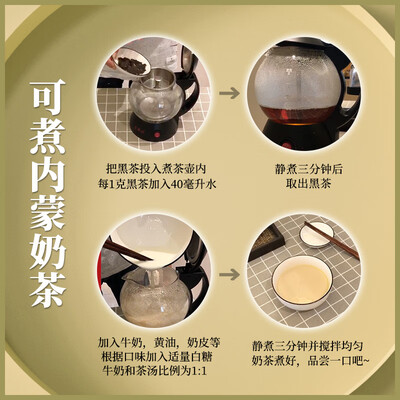 可煮内蒙奶茶

把黑茶投入煮茶壶内
每1克黑茶加入40毫升水

静煮三分钟后
取出黑茶

加入牛奶，黄油，奶皮等
根据口味加入适量白糖
牛奶和茶汤比例为1:1

静煮三分钟并搅拌均匀
奶茶煮好，品尝一口吧~