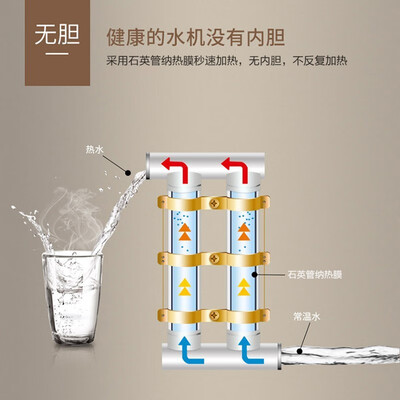 无胆

健康的水机没有内胆

采用石英管纳热膜秒速加热，无内胆，不反复加热

热水

石英管纳热膜

常温水