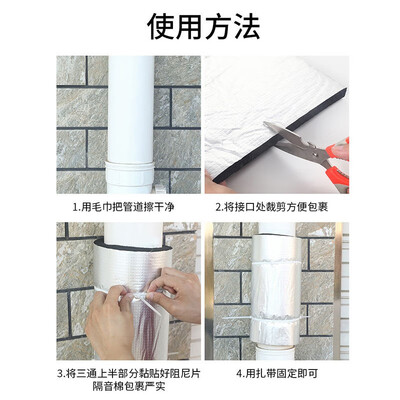 使用方法

1.用毛巾把管道擦干净

2.将接口处裁剪方便包裹

3.将三通上半部分黏贴好阻尼片隔音棉包裹严实

4.用扎带固定即可