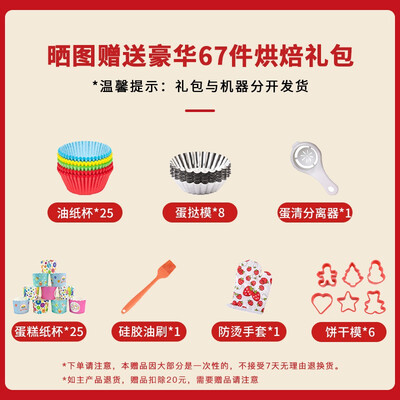 晒图赠送豪华67件烘焙礼包

*温馨提示：礼包与机器分开发货

油纸杯*25

蛋挞模*8

蛋清分离器*1

蛋糕纸杯*25

硅胶油刷*1

防烫手套*1

饼干模*6

*下单请注意，本赠品因大部分是一次性的，不接受7天无理由退换货。

*如主产品退货，赠品扣除20元，需要赠品请注意