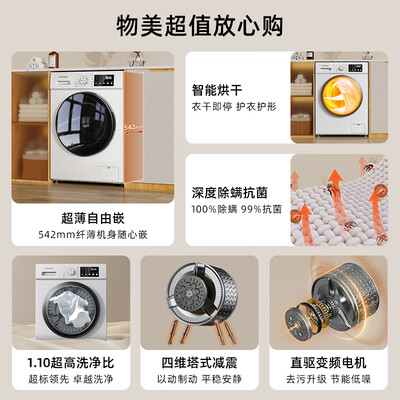 物美超值放心购

542

超薄自由嵌
542mm纤薄机身随心嵌

智能烘干
衣干即停 护衣护形

深度除螨抗菌
100%除螨 99%抗菌

1.10超高洗净比
超标领先 卓越洗净

四维塔式减震
以动制动 平稳安静

直驱变频电机
去污升级 节能低噪