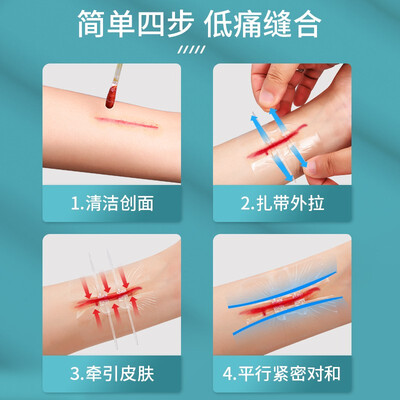 简单四步 低痛缝合

1.清洁创面

2.扎带外拉

3.牵引皮肤

4.平行紧密对和