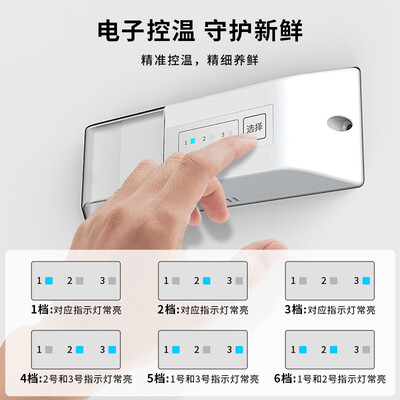 电子控温 守护新鲜

精准控温，精细养鲜

1 2 3 选择

1 2 3
1档:对应指示灯常亮

1 2 3
2档:对应指示灯常亮

1 2 3
3档:对应指示灯常亮

1 2 3
4档:2号和3号指示灯常亮

1 2 3
5档:1号和3号指示灯常亮

1 2 3
6档:1号和2号指示灯常亮