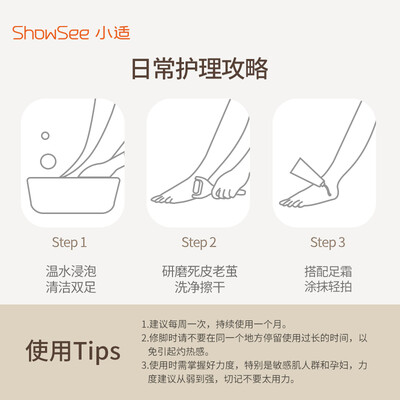 ShowSee 小适

日常护理攻略

Step 1

温水浸泡
清洁双足

Step 2

研磨死皮老茧
洗净擦干

Step 3

搭配足霜
涂抹轻拍

使用Tips

1.建议每周一次，持续使用一个月。
2.修脚时请不要在同一个地方停留使用过长的时间，以免引起灼热感。
3.使用时需掌握好力度，特别是敏感肌人群和孕妇，力度建议从弱到强，切记不要太用力。