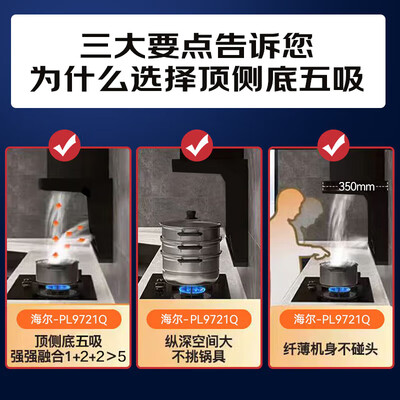 三大要点告诉您
为什么选择顶侧底五吸

海尔-PL9721Q
顶侧底五吸
强强融合1+2+2＞5

海尔-PL9721Q
纵深空间大
不挑锅具

350mm
海尔-PL9721Q
纤薄机身不碰头