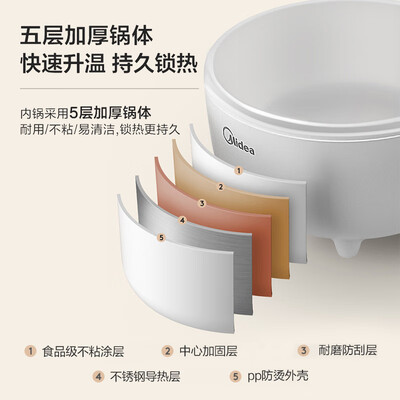 五层加厚锅体
快速升温 持久锁热

内锅采用5层加厚锅体
耐用/不粘/易清洁,锁热更持久

Midea

1
2
3
4
5

1 食品级不粘涂层
2 中心加固层
3 耐磨防刮层
4 不锈钢导热层
5 pp防烫外壳