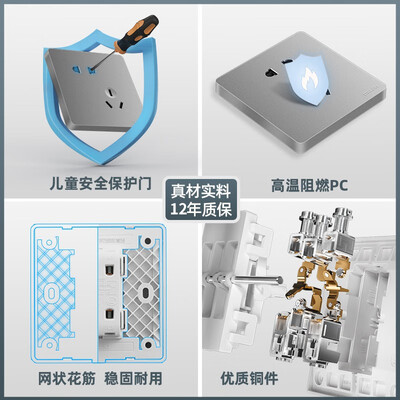 儿童安全保护门

高温阻燃PC

真材实料
12年质保

网状花筋 稳固耐用

优质铜件