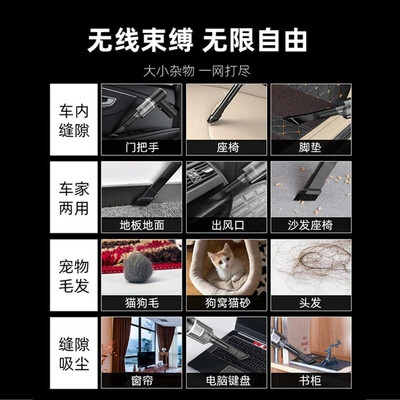 无线束缚 无限自由

大小杂物 一网打尽

车内缝隙

门把手

座椅

脚垫

车家两用

地板地面

出风口

沙发座椅

宠物毛发

猫狗毛

狗窝猫砂

头发

缝隙吸尘

窗帘

电脑键盘

书柜