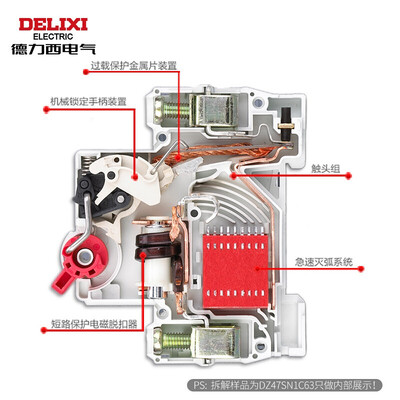 DELIXI
ELECTRIC
德力西电气

过载保护金属片装置

机械锁定手柄装置

触头组

急速灭弧系统

短路保护电磁脱扣器

PS: 拆解样品为DZ47SN1C63只做内部展示!