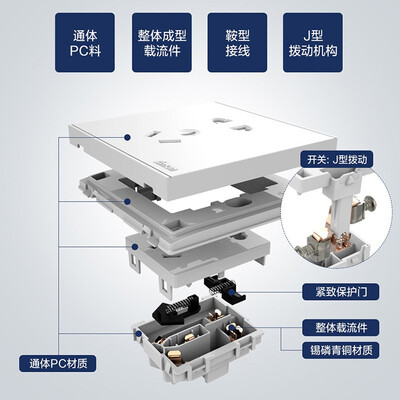 通体
PC料

整体成型
载流件

鞍型
接线

J型
拨动机构

开关: J型拨动

紧致保护门

整体载流件

锡磷青铜材质

通体PC材质