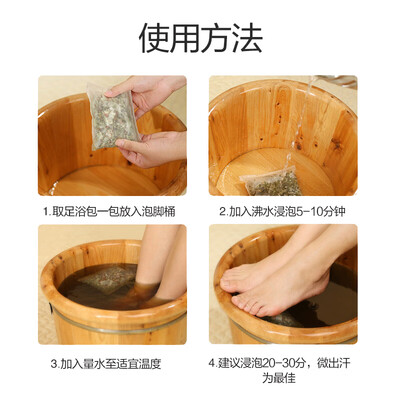 使用方法

1.取足浴包一包放入泡脚桶

2.加入沸水浸泡5-10分钟

3.加入量水至适宜温度

4.建议浸泡20-30分，微出汗为最佳