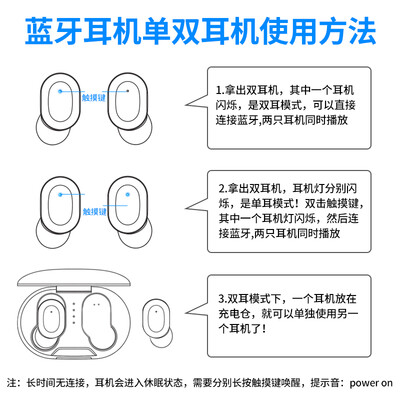 蓝牙耳机单双耳机使用方法

触摸键

1.拿出双耳机，其中一个耳机闪烁，是双耳模式，可以直接连接蓝牙,两只耳机同时播放

触摸键

2.拿出双耳机，耳机灯分别闪烁，是单耳模式！双击触摸键，其中一个耳机灯闪烁，然后连接蓝牙,两只耳机同时播放

3.双耳模式下，一个耳机放在充电仓，就可以单独使用另一个耳机了！

注：长时间无连接，耳机会进入休眠状态，需要分别长按触摸键唤醒，提示音：power on