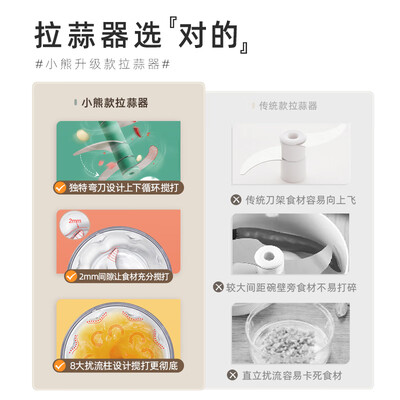 拉蒜器选『对的』
#小熊升级款拉蒜器#

小熊款拉蒜器

独特弯刀设计上下循环搅打

2mm

2mm间隙让食材充分搅打

8大扰流柱设计搅打更彻底

传统款拉蒜器

传统刀架食材容易向上飞

较大间距碗壁旁食材不易打碎

直立扰流容易卡死食材