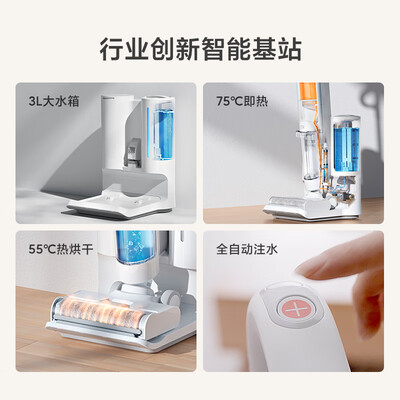 行业创新智能基站

3L大水箱

75℃即热

55℃热烘干

全自动注水