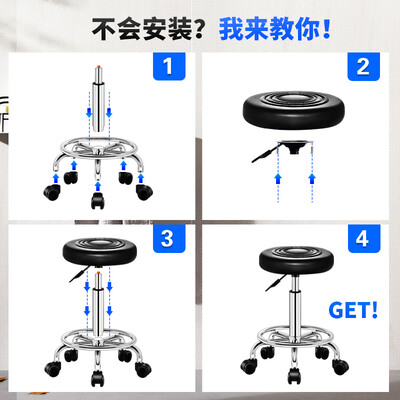 不会安装？我来教你！

1

2

3

4

GET!