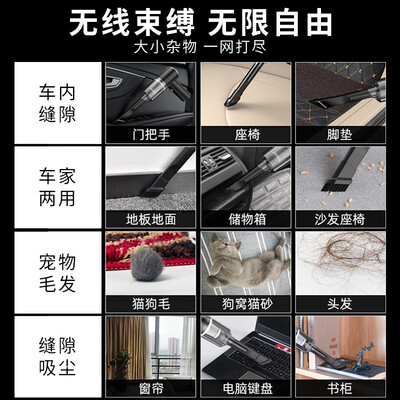 无线束缚 无限自由
大小杂物 一网打尽

车内缝隙

门把手

座椅

脚垫

车家两用

地板地面

储物箱

沙发座椅

宠物毛发

猫狗毛

狗窝猫砂

头发

缝隙吸尘

窗帘

电脑键盘

书柜