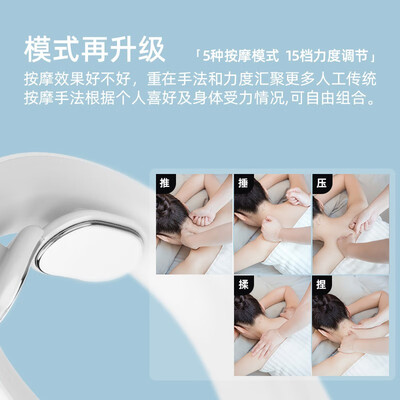 模式再升级

「5种按摩模式 15档力度调节」

按摩效果好不好，重在手法和力度汇聚更多人工传统按摩手法根据个人喜好及身体受力情况,可自由组合。

推

捶

压

揉

捏