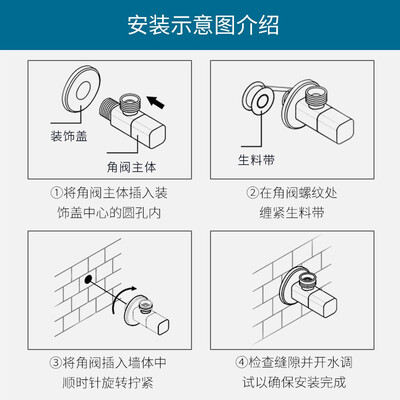 安装示意图介绍

装饰盖

角阀主体

①将角阀主体插入装饰盖中心的圆孔内

生料带

②在角阀螺纹处缠紧生料带

③将角阀插入墙体中顺时针旋转拧紧

④检查缝隙并开水调试以确保安装完成