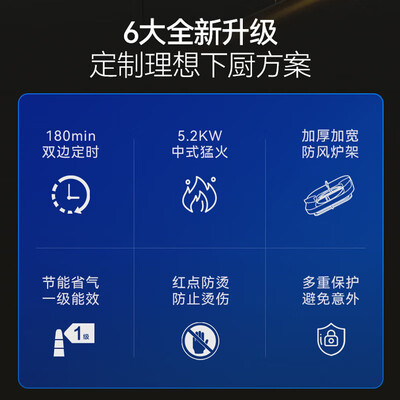 6大全新升级
定制理想下厨方案

180min
双边定时

5.2KW
中式猛火

加厚加宽
防风炉架

节能省气
一级能效

1级

红点防烫
防止烫伤

多重保护
避免意外