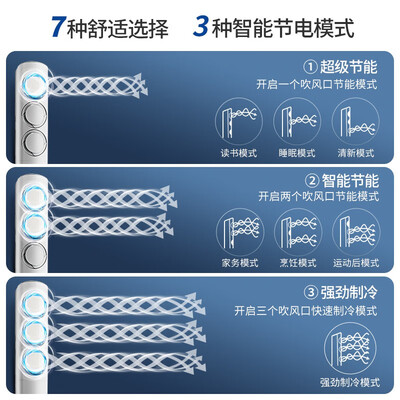 7种舒适选择 3种智能节电模式

① 超级节能
开启一个吹风口节能模式

读书模式 睡眠模式 清新模式

② 智能节能
开启两个吹风口节能模式

家务模式 烹饪模式 运动后模式

③ 强劲制冷
开启三个吹风口快速制冷模式

强劲制冷模式