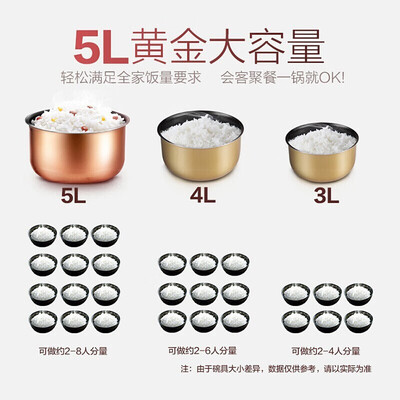 5L黄金大容量

轻松满足全家饭量要求　会客聚餐一锅就OK!

5L

4L

3L

可做约2-8人分量

可做约2-6人分量

可做约2-4人分量

注：由于碗具大小差异，数据仅供参考，请以实际为准