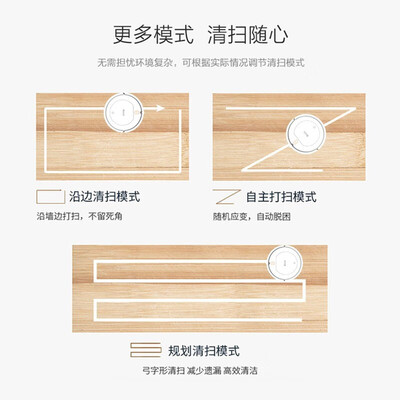 更多模式 清扫随心

无需担忧环境复杂，可根据实际情况调节清扫模式

沿边清扫模式

沿墙边打扫，不留死角

自主打扫模式

随机应变，自动脱困

规划清扫模式

弓字形清扫 减少遗漏 高效清洁