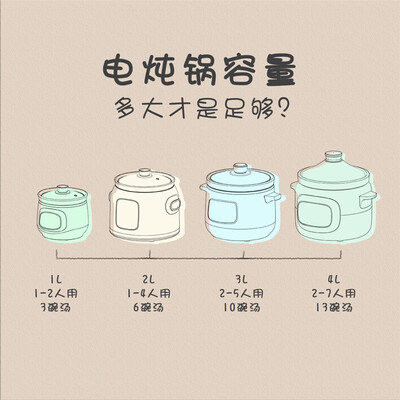 电炖锅容量
多大才是足够?

1L
1-2人用
3碗汤

2L
1-4人用
6碗汤

3L
2-5人用
10碗汤

4L
2-7人用
13碗汤