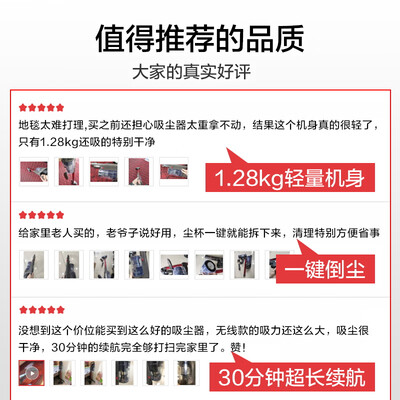 值得推荐的品质

大家的真实好评

地毯太难打理,买之前还担心吸尘器太重拿不动，结果这个机身真的很轻了，只有1.28kg还吸的特别干净

1.28kg轻量机身

给家里老人买的，老爷子说好用，尘杯一键就能拆下来，清理特别方便省事

一键倒尘

没想到这个价位能买到这么好的吸尘器，无线款的吸力还这么大，吸尘很干净，30分钟的续航完全够打扫完家里了。赞!

30分钟超长续航