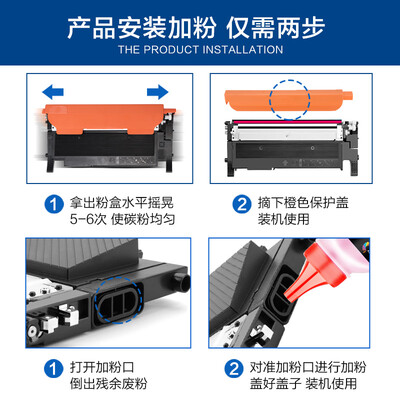 产品安装加粉 仅需两步
THE PRODUCT INSTALLATION

1 拿出粉盒水平摇晃 5-6次 使碳粉均匀

2 摘下橙色保护盖 装机使用

1 打开加粉口 倒出残余废粉

2 对准加粉口进行加粉 盖好盖子 装机使用