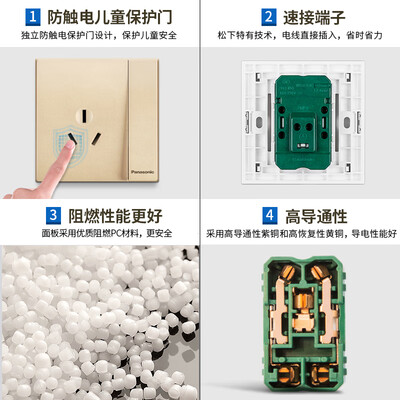 1 防触电儿童保护门
独立防触电保护门设计，保护儿童安全

Panasonic

2 速接端子
松下特有技术，电线直接插入，省时省力

3 阻燃性能更好
面板采用优质阻燃PC材料，更安全

4 高导通性
采用高导通性紫铜和高恢复性黄铜，导电性能好