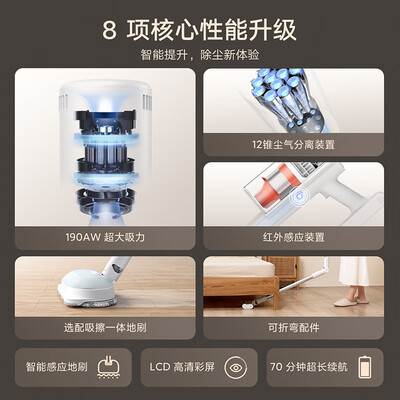 8 项核心性能升级

智能提升，除尘新体验

190AW 超大吸力

12锥尘气分离装置

红外感应装置

选配吸擦一体地刷

可折弯配件

智能感应地刷

LCD 高清彩屏

70 分钟超长续航