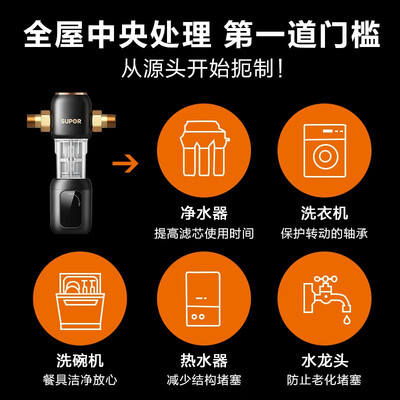 全屋中央处理 第一道门槛
从源头开始扼制！

SUPOR

净水器
提高滤芯使用时间

洗衣机
保护转动的轴承

洗碗机
餐具洁净放心

热水器
减少结构堵塞

水龙头
防止老化堵塞