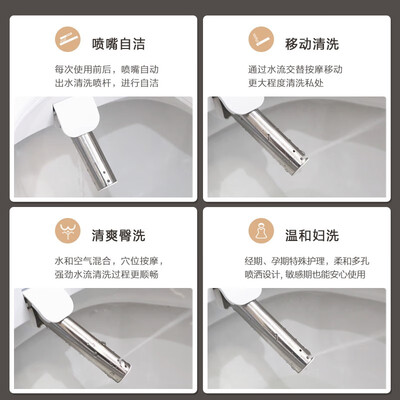 喷嘴自洁

每次使用前后，喷嘴自动出水清洗喷杆，进行自洁

移动清洗

通过水流交替按摩移动更大程度清洗私处

清爽臀洗

水和空气混合，穴位按摩，强劲水流清洗过程更顺畅

温和妇洗

经期、孕期特殊护理，柔和多孔喷洒设计，敏感期也能安心使用