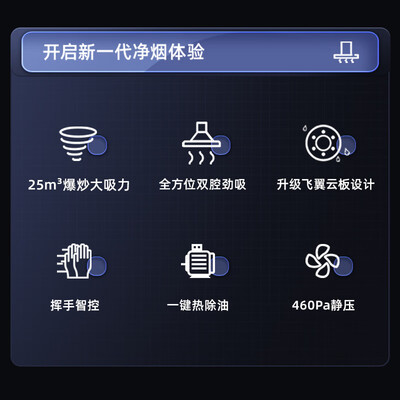 开启新一代净烟体验

$25m^3$爆炒大吸力

全方位双腔劲吸

升级飞翼云板设计

挥手智控

一键热除油

460Pa静压