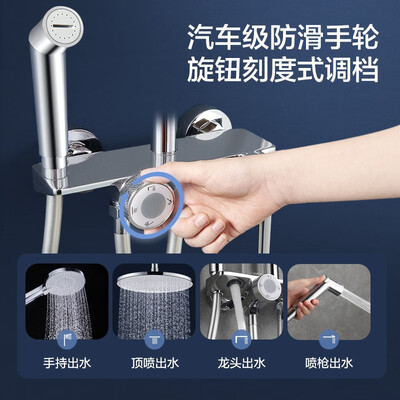 汽车级防滑手轮
旋钮刻度式调档

手持出水

顶喷出水

龙头出水

喷枪出水