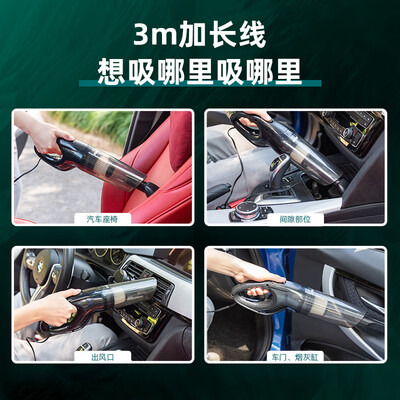 3m加长线
想吸哪里吸哪里

汽车座椅

间隙部位

出风口

车门、烟灰缸