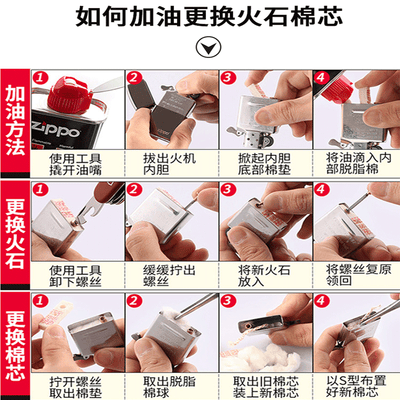 如何加油更换火石棉芯

加油方法

1
Zippo
使用工具撬开油嘴

2
拔出火机内胆

3
掀起内胆底部棉垫

4
将油滴入内部脱脂棉

更换火石

1
使用工具卸下螺丝

2
缓缓拧出螺丝

3
将新火石放入

4
将螺丝复原领回

更换棉芯

1
拧开螺丝取出棉垫

2
取出脱脂棉球

3
取出旧棉芯装上新棉芯

4
以S型布置好新棉芯