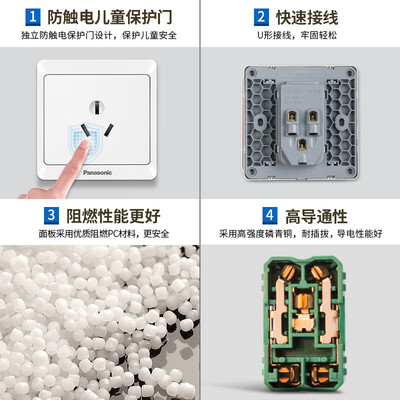 1 防触电儿童保护门

独立防触电保护门设计，保护儿童安全

Panasonic

2 快速接线

U形接线，牢固轻松

3 阻燃性能更好

面板采用优质阻燃PC材料，更安全

4 高导通性

采用高强度磷青铜，耐插拔，导电性能好