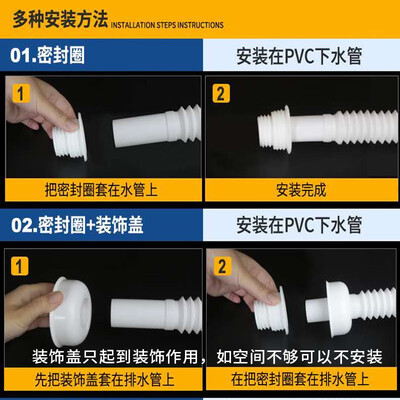 多种安装方法 INSTALLATION STEPS INSTRUCTIONS

01.密封圈

安装在PVC下水管

1

把密封圈套在水管上

2

安装完成

02.密封圈+装饰盖

安装在PVC下水管

1

2

装饰盖只起到装饰作用，如空间不够可以不安装

先把装饰盖套在排水管上

在把密封圈套在排水管上