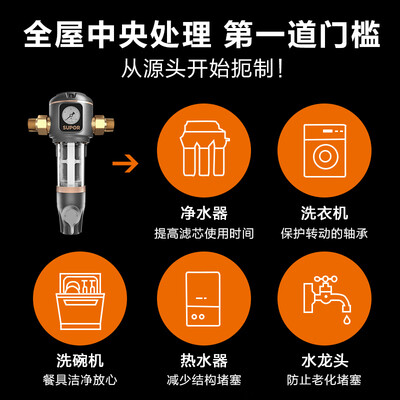 全屋中央处理 第一道门槛

从源头开始扼制！

SUPOR

净水器
提高滤芯使用时间

洗衣机
保护转动的轴承

洗碗机
餐具洁净放心

热水器
减少结构堵塞

水龙头
防止老化堵塞