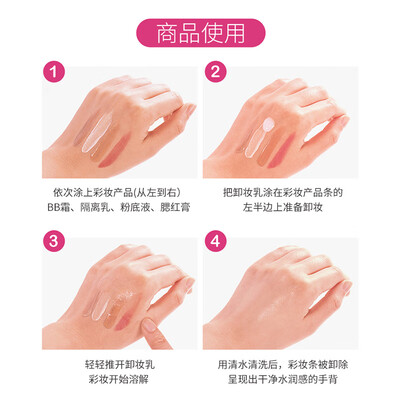 商品使用

1

依次涂上彩妆产品(从左到右)
BB霜、隔离乳、粉底液、腮红膏

2

把卸妆乳涂在彩妆产品条的
左半边上准备卸妆

3

轻轻推开卸妆乳
彩妆开始溶解

4

用清水清洗后，彩妆条被卸除
呈现出干净水润感的手背