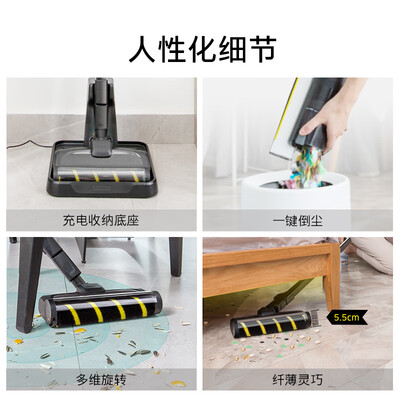 人性化细节

充电收纳底座

一键倒尘

多维旋转

5.5cm

纤薄灵巧